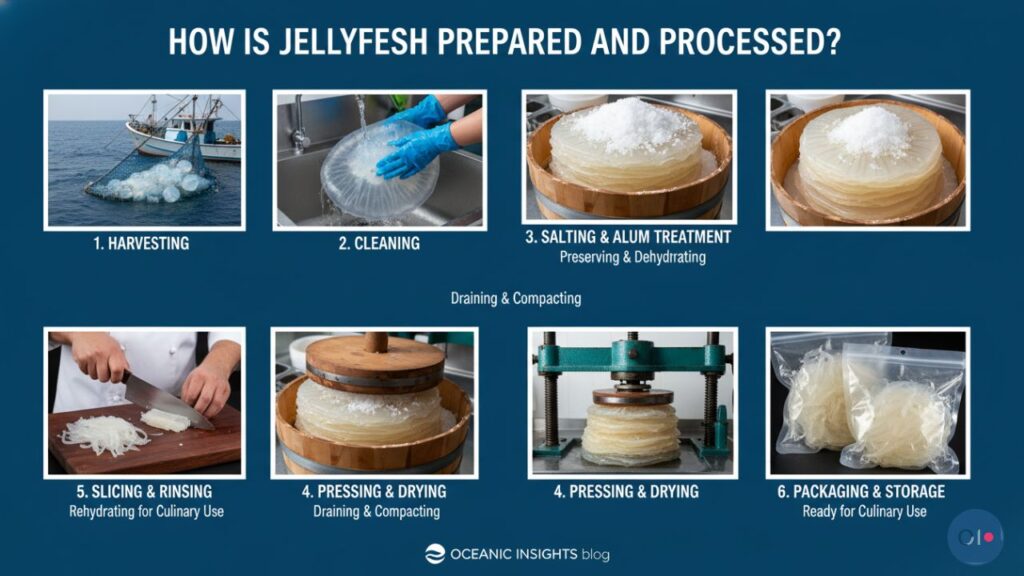 HOW IS JELLYFESH PREPARED AND PROCESSED?

1. HARVESTING

2. CLEANING

3. SALTING & ALUM TREATMENT
Preserving & Dehydrrating

Draining & Compacting

5. SLICING & RINSING
Rehydrating for Culinary Use

4. PRESSING & DRYING
Draining & Compacting

4. PRESSING & DRYING

6. PACKAGING & STORAGE
Ready for Culinary Use

OCEANIC INSIGHTS blog